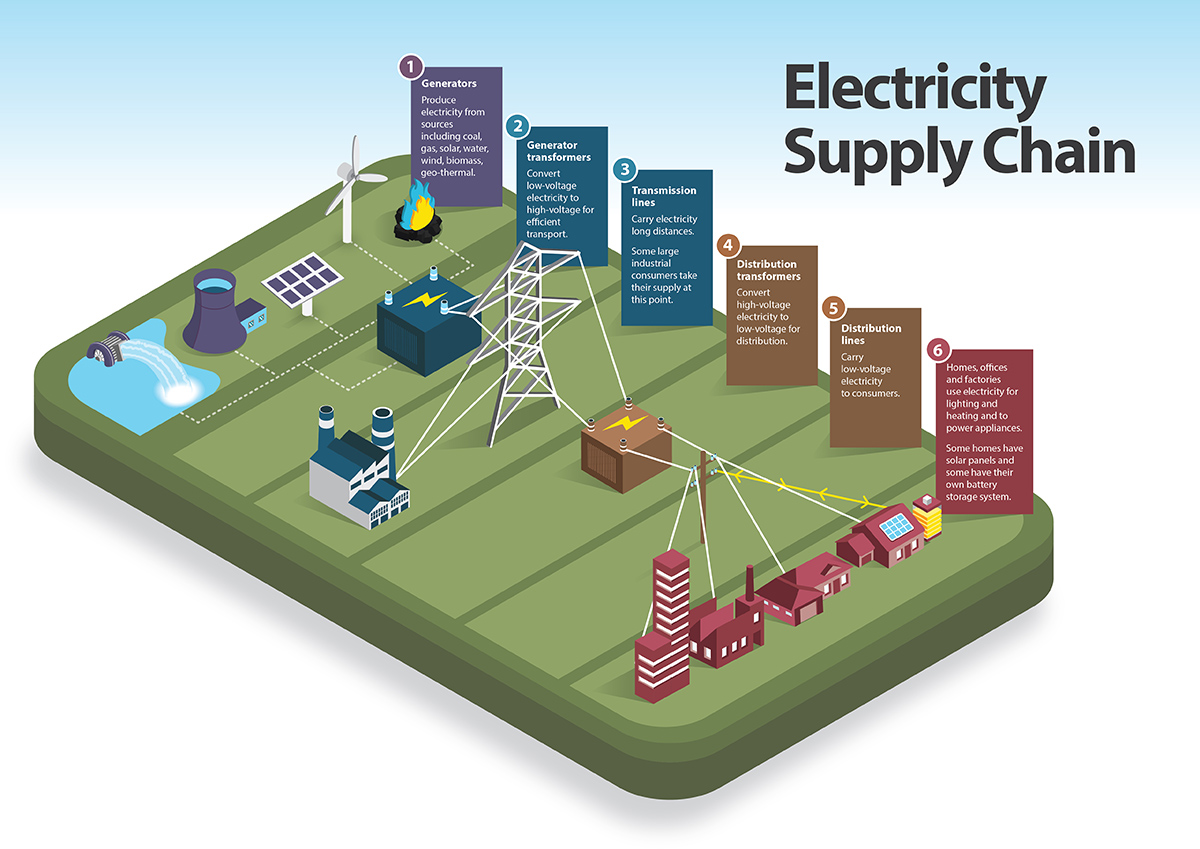 Electricity Supply Chain

1
Generators
Produce electricity from sources including coal, gas, solar, water, wind, biomass, geo-thermal.

2
Generator transformers
Convert low-voltage electricity to high-voltage for efficient transport.

3
Transmission lines
Carry electricity long distances.
Some large industrial consumers take their supply at this point.

4
Distribution transformers
Convert high-voltage electricity to low-voltage for distribution.

5
Distribution lines
Carry low-voltage electricity to consumers.

6
Homes, offices and factories use electricity for lighting and heating and to power appliances.
Some homes have solar panels and some have their own battery storage system.